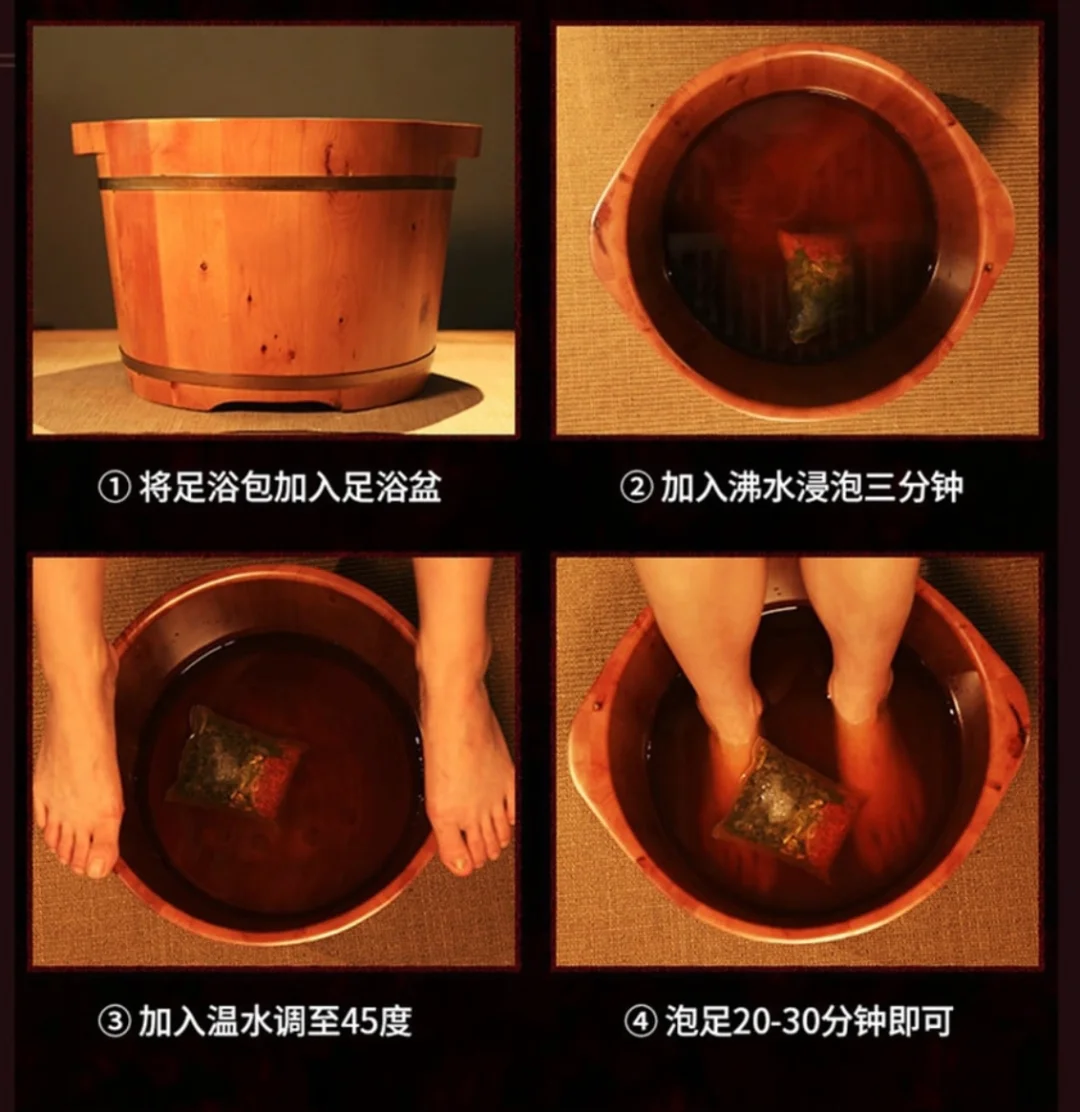 ① 将足浴包加入足浴盆

② 加入沸水浸泡三分钟

③ 加入温水调至45度

④ 泡足20-30分钟即可